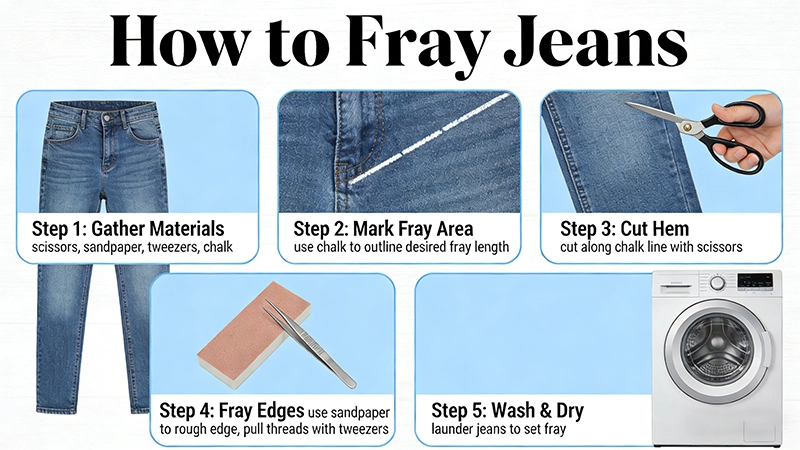 How to Fray Jeans

Step 1: Gather Materials
scissors, sandpaper, tweezers, chalk

Step 2: Mark Fray Area
use chalk to outline desired fray length

Step 3: Cut Hem
cut along chalk line with scissors

Step 4: Fray Edges use sandpaper to rough edge, pull threads with tweezers

Step 5: Wash & Dry
launder jeans to set fray